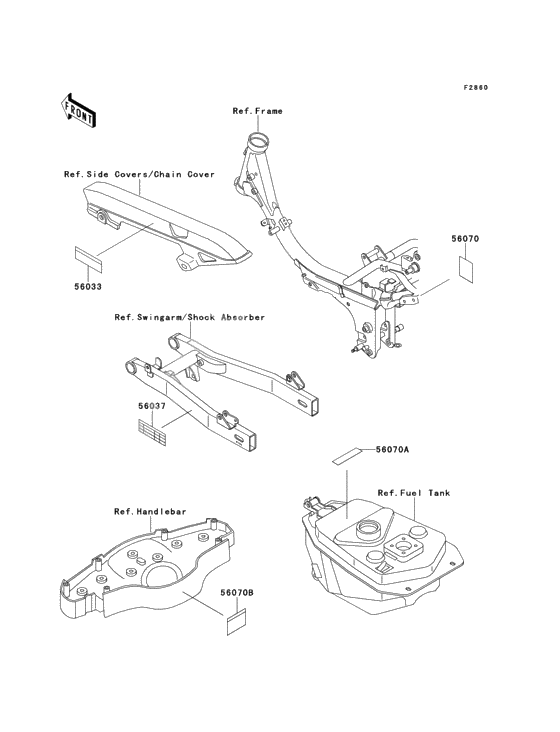 F2860

FRONT

Ref.Frame

Ref.Side Covers/Chain Cover

56070

56033

Ref.Swingarm/Shock Absorber

56037

56070A

Ref.Fuel Tank

Ref.Handlebar

56070B