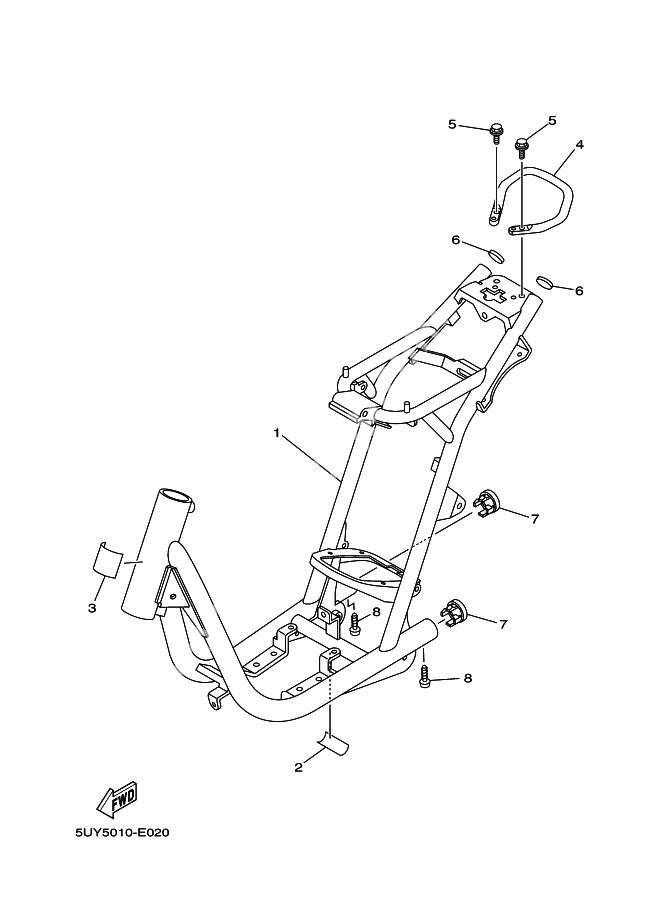 5
5
4
6
6
1
7
3
8
7
8
2
FWD
5UY5010-E020