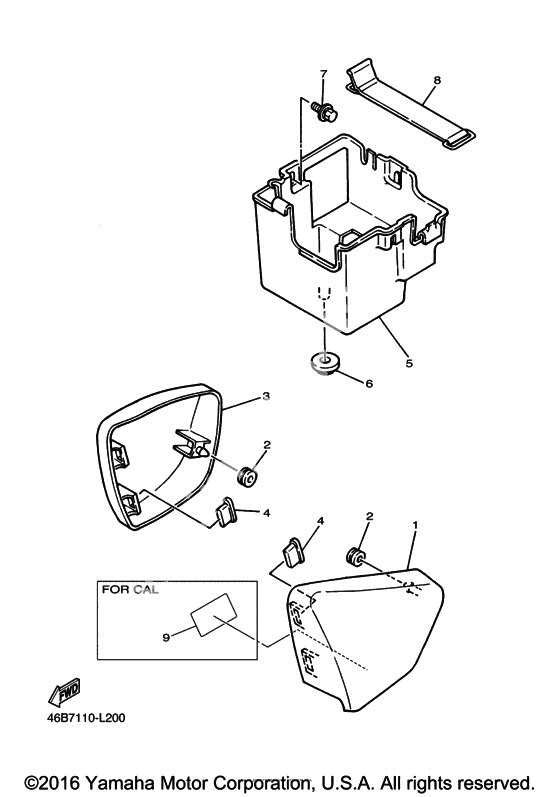 7
8
5
6
3
2
4
4
2
1
FOR CAL
9
FWD
46B7110-L200
©2016 Yamaha Motor Corporation, U.S.A. All rights reserved.