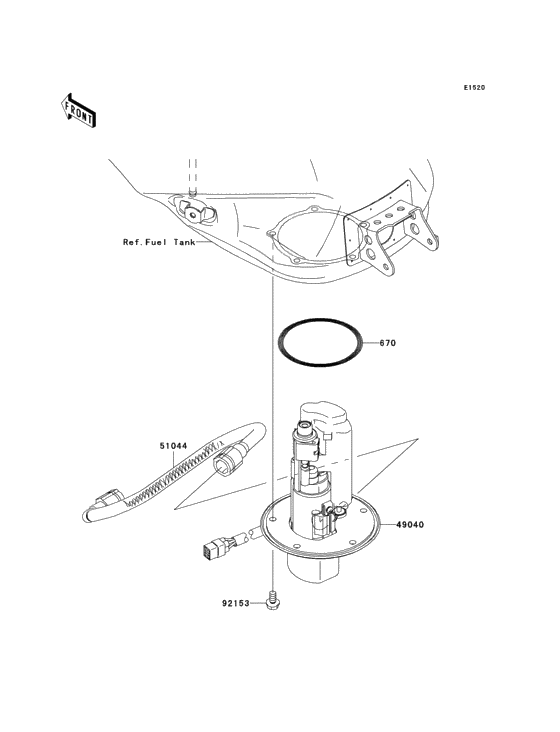 E1520

FRONT

Ref.Fuel Tank

670

51044

49040

92153