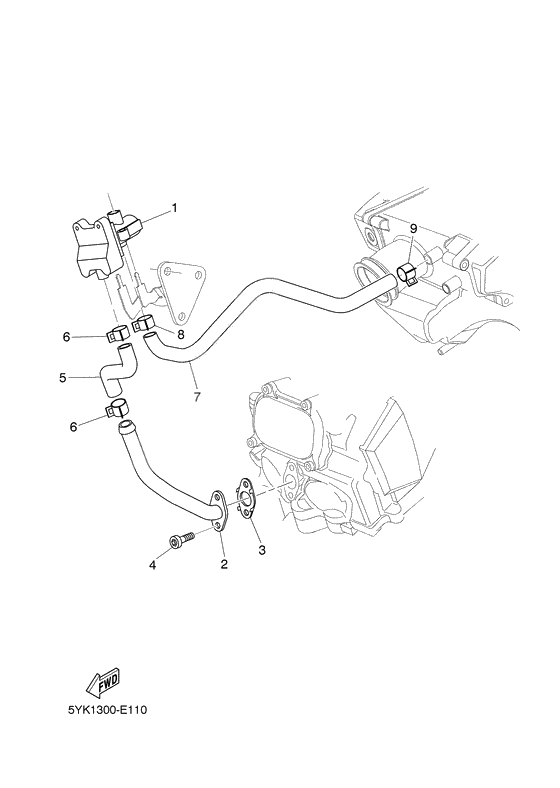 1
9
6
8
5
7
6
4
2
3
FWD
5YK1300-E110