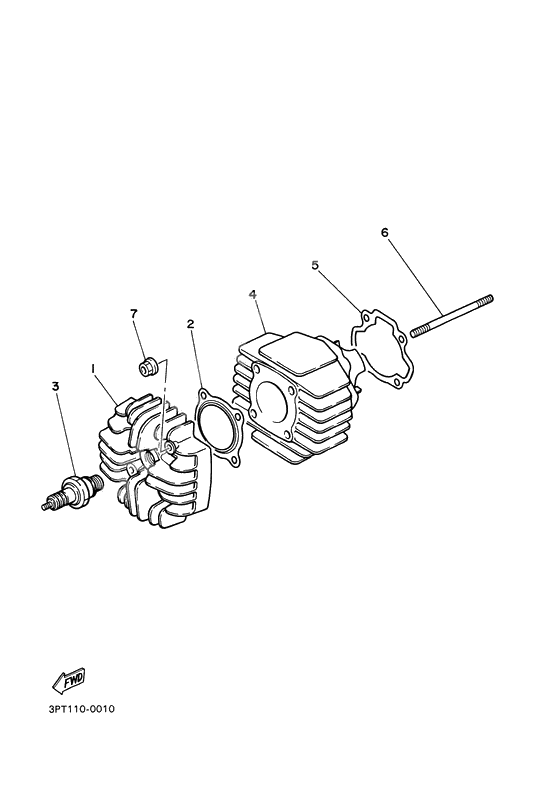 6
5
4
7
2
1
3
FWD
3PT110-0010