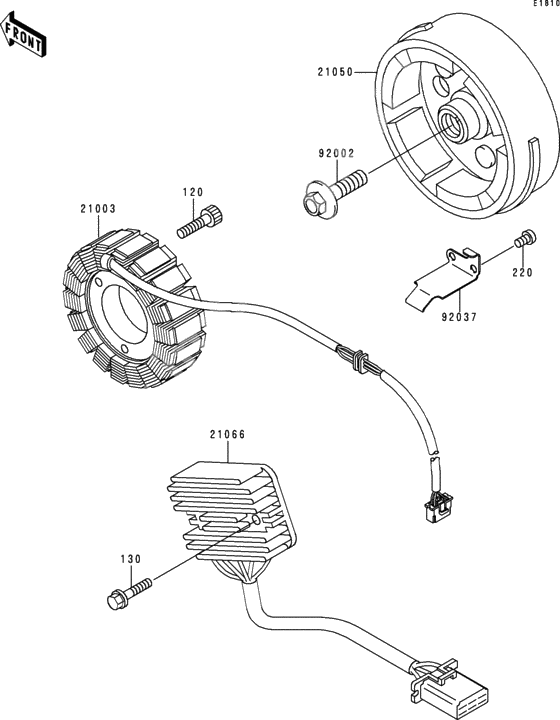 E1810

FRONT

21050

92002

120

21003

220

92037

21066

130