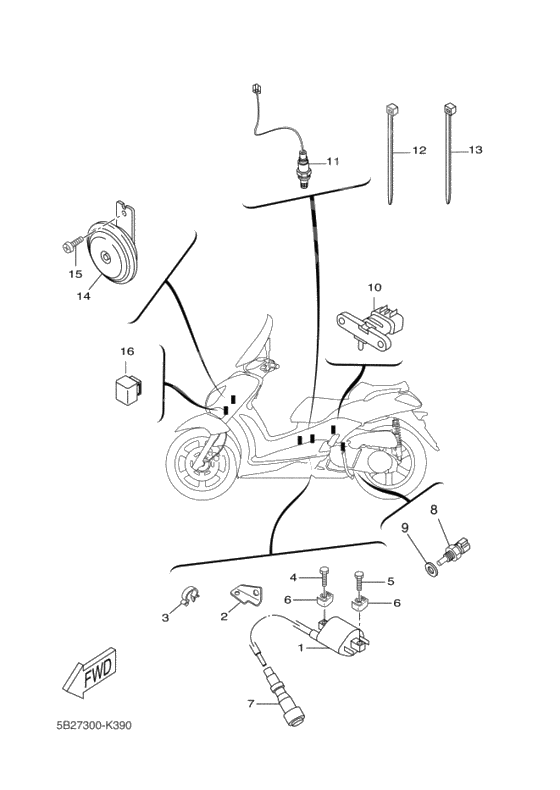 11
12
13
15
14
10
16
8
9
4
5
6
6
3
2
1
7
FWD
5B27300-K390