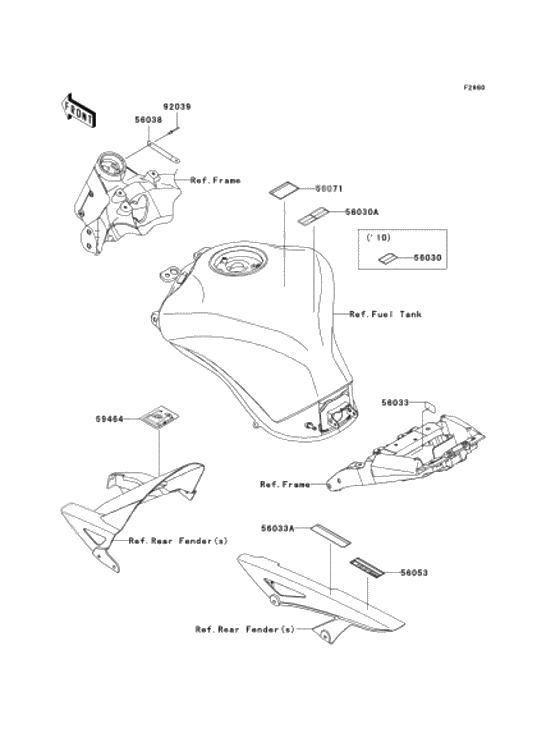 F2660

FRONT

92039

56038

Ref.Frame

56071

56030A

('10)

56030

Ref.Fuel Tank

56033

59464

Ref.Frame

Ref.Rear Fender(s)

56033A

56053

Ref.Rear Fender(s)