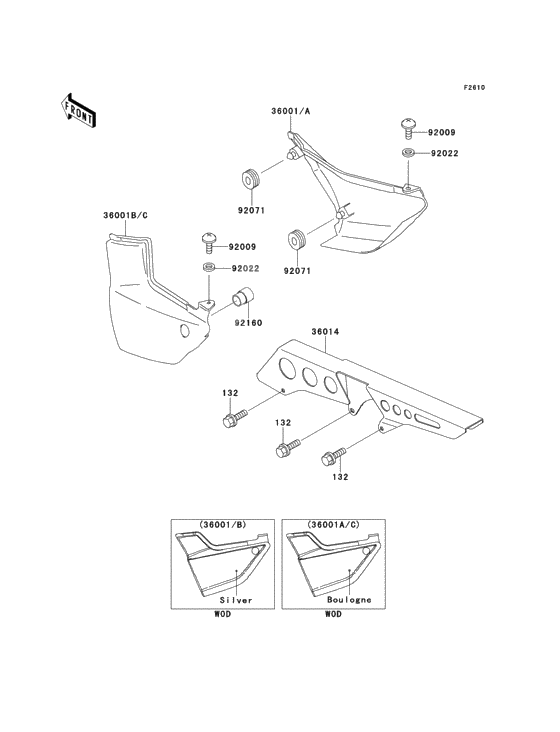 F2610

FRONT

36001/A

92009

92022

92071

92071

36001B/C

92009

92022

92160

36014

132

132

132

(36001/B)

Silver

WOD

(36001A/C)

Boulogne

WOD