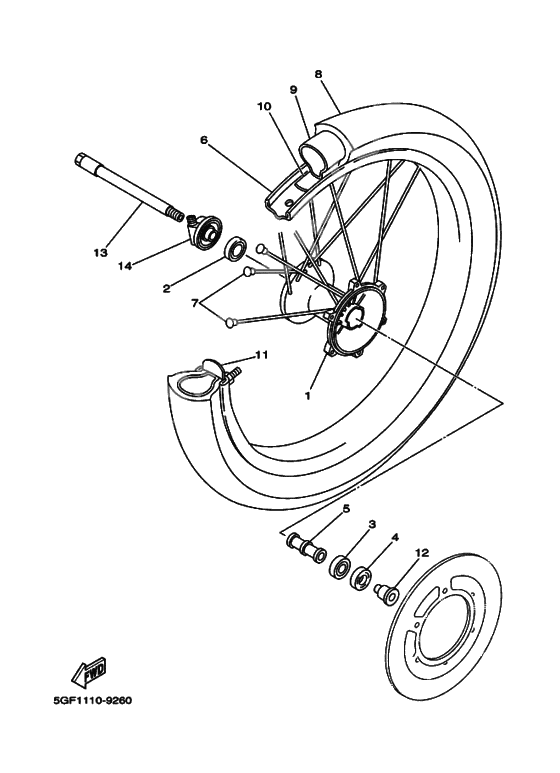 8
9
10
6
13
14
2
7
11
1
5
3
4
12
FWD
5GF1110-9260