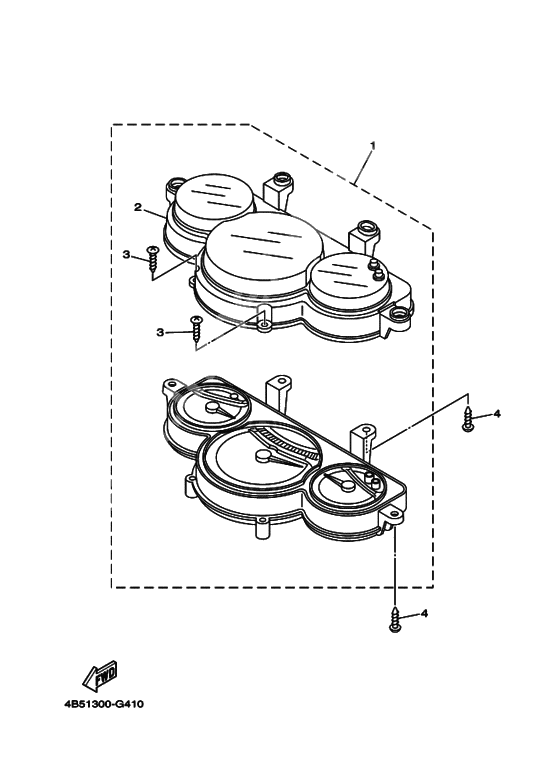 1
2
3
3
4
4
FWD
4B51300-G410