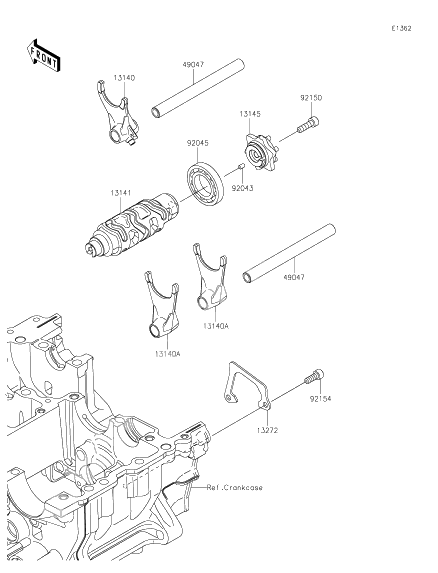 E1362

FRONT

13140

49047

92150

13145

92045

92043

13141

49047

13140A

13140A

92154

13272

Ref.Crankcase