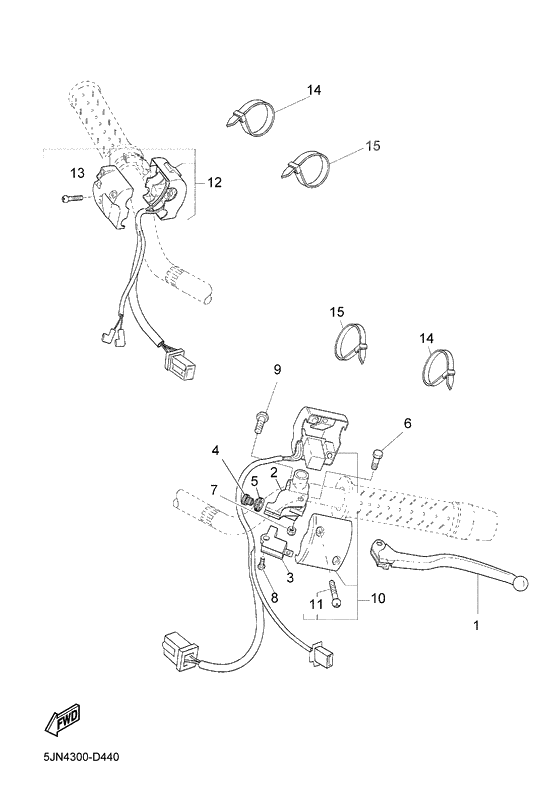 14

15

13

12

15

14

9

6

4

2

5

7

3

8

11

10

1

FWD

5JN4300-D440