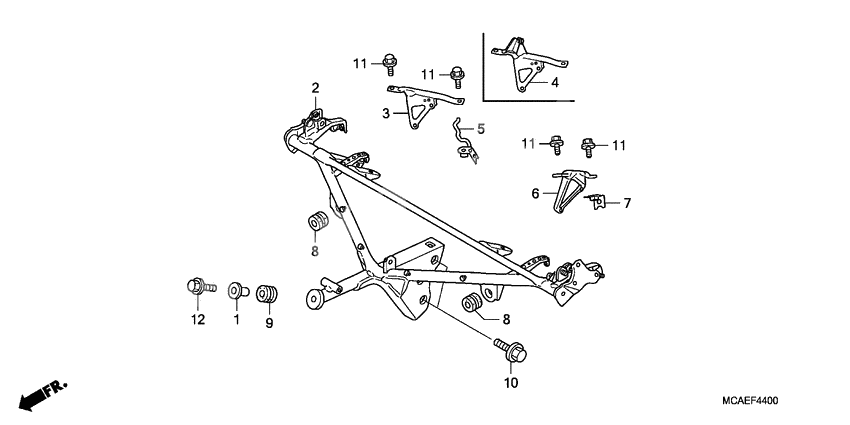 11
11
4
2
3
5
11
11
6
7
8
12
1
9
8
10
FR.
MCAEF4400