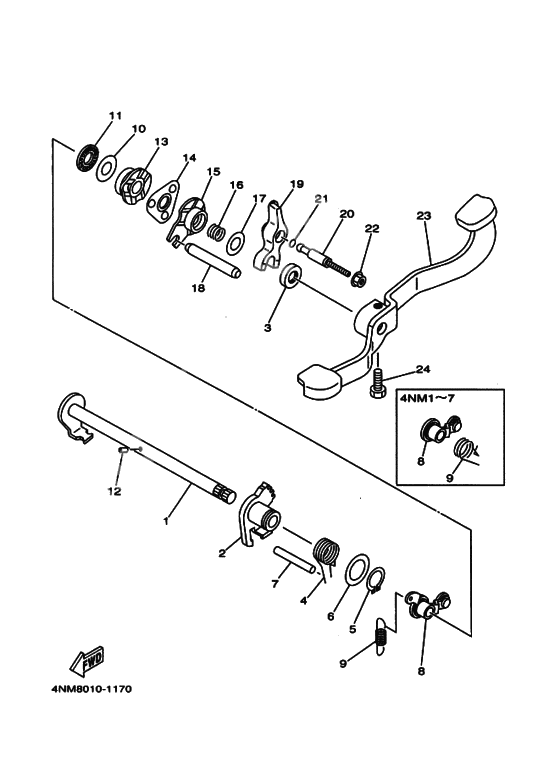 11
10
13
14
15
16
17
19
21
20
22
23
18
3
24
4NM1~7
8
9
12
1
2
7
4
6
5
9
8
FWD
4NM8010-1170