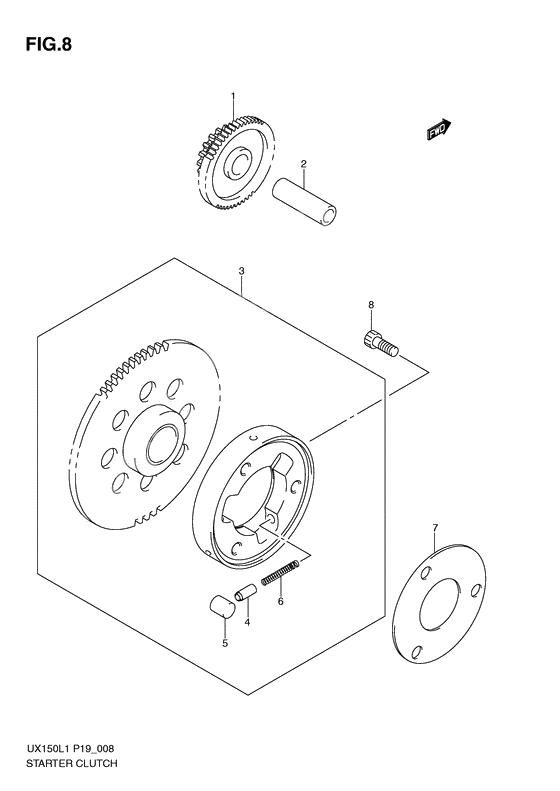 FIG.8

1

FWD

2

3

8

7

6

4

5

UX150L1 P19_008
STARTER CLUTCH