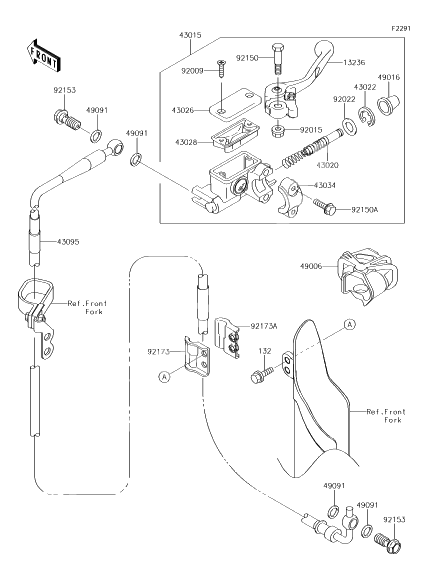 F2291

FRONT

43015

92150

13236

92009

49016

43022

92153

92022

49091

43026

49091

92015

43028

43020

43034

92150A

43095

49006

Ref.Front Fork

92173A

A

92173

132

A

Ref.Front Fork

49091

49091

92153