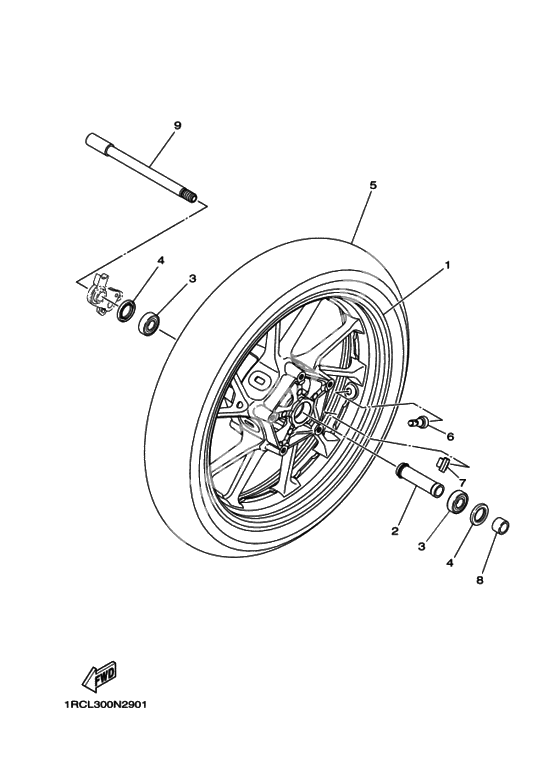 9
5
4
3
1
6
7
2
3
4
8
FWD
1RCL300N2901