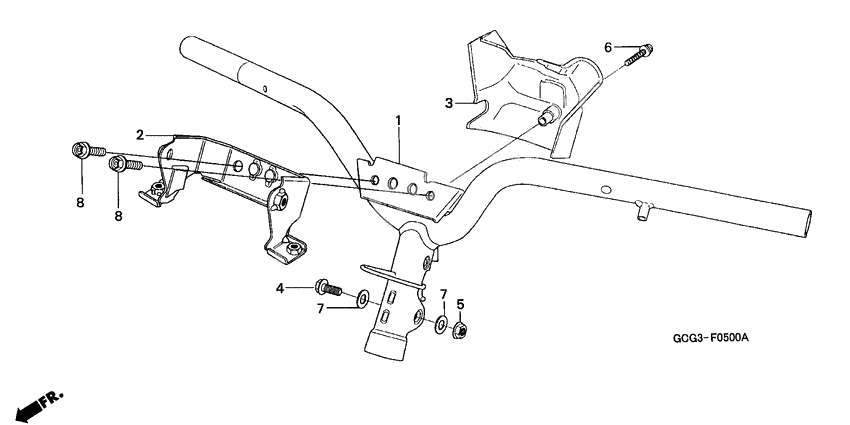 6
3
1
2
8
8
4
7
7
5
GCG3-F0500A
FR.