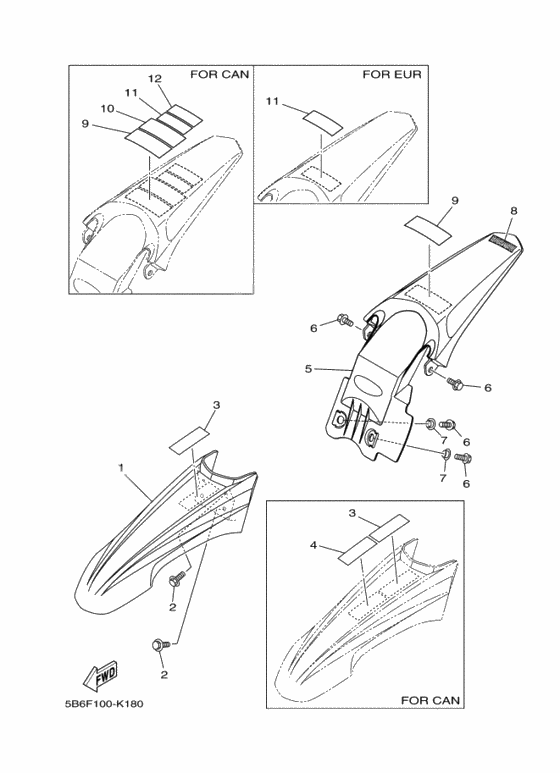 FOR CAN

12
11
10
9

FOR EUR

11

9
8

6
5
6
7
6
7
6

3
1
2
2

FWD

5B6F100-K180

3
4

FOR CAN