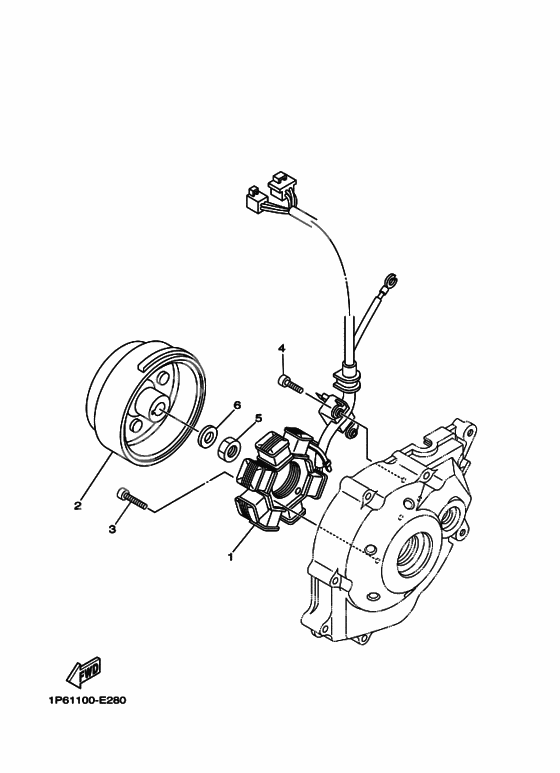 4

6

5

2

3

1

FWD

1P61100-E280