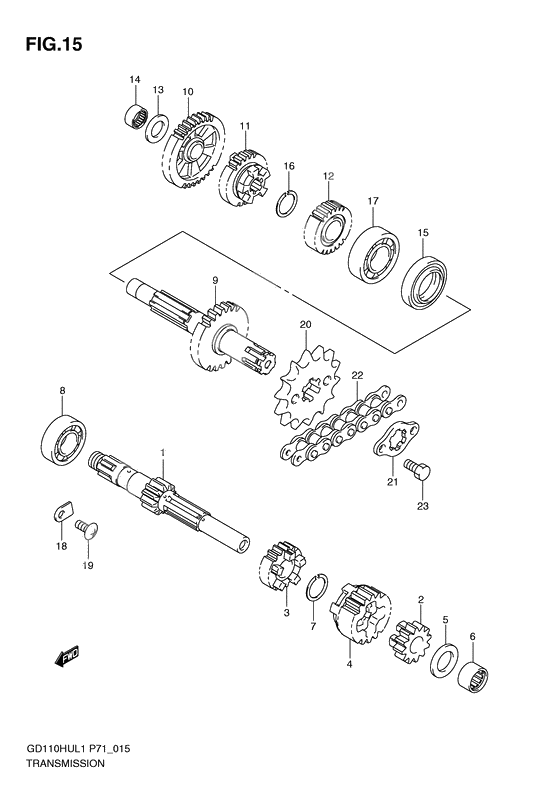 FIG.15

14
13
10
11
16
12
17
15
9
20
22
8
1
21
23
18
19
3
7
4
2
5
6
FWD

GD110HUL1 P71_015
TRANSMISSION