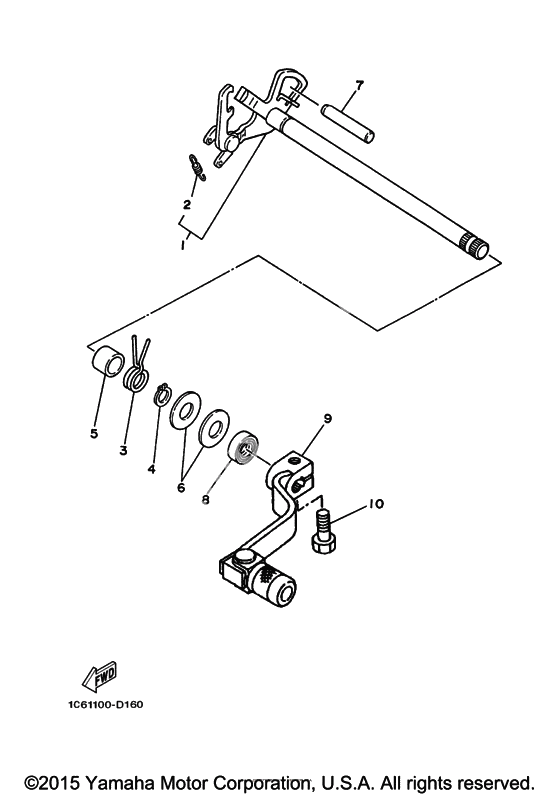 7

2

1

5

3

4

6

8

9

10

FWD

1C61100-D160

©2015 Yamaha Motor Corporation, U.S.A. All rights reserved.