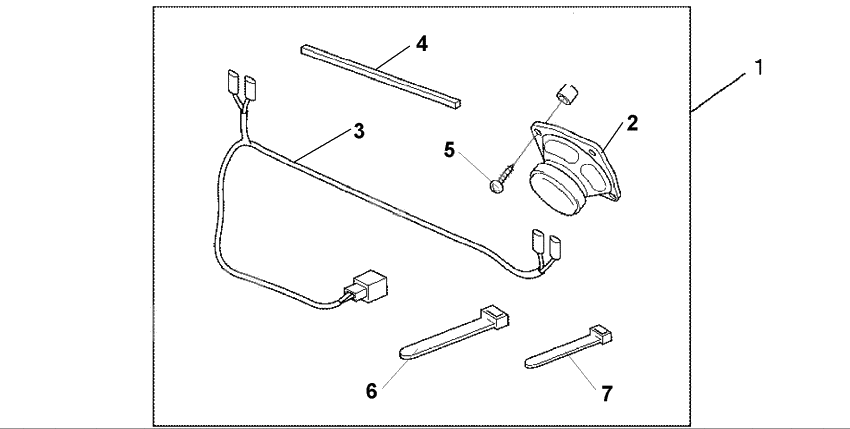 4
1
3
2
5
6
7