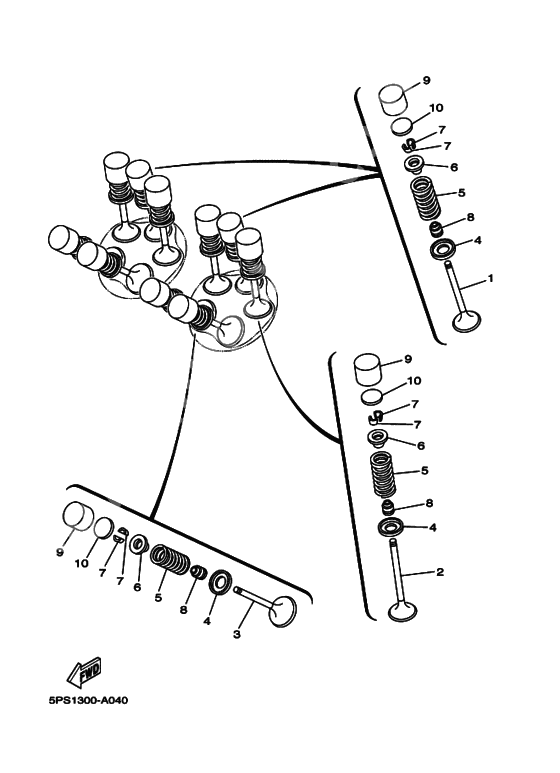 9
10
7
7
6
5
8
4
1

9
10
7
7
6
5
8
4
2

9
10
7
7
6
5
8
4
3

FWD

5PS1300-A040