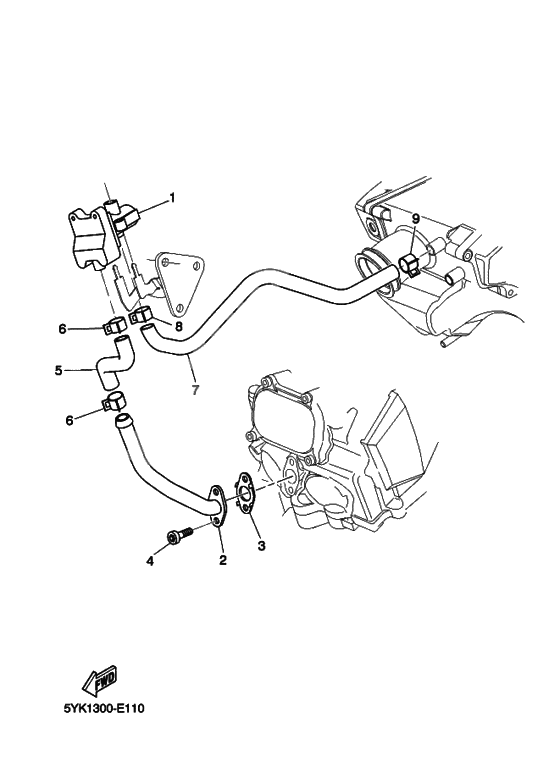 1
9
6
8
5
7
6
4
2
3
FWD
5YK1300-E110