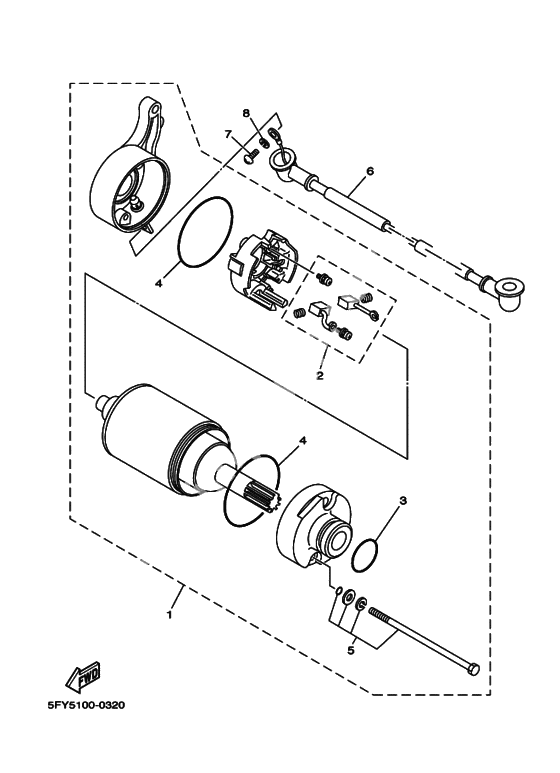 8
7
6
4
2
4
3
1
5
FWD
5FY5100-0320