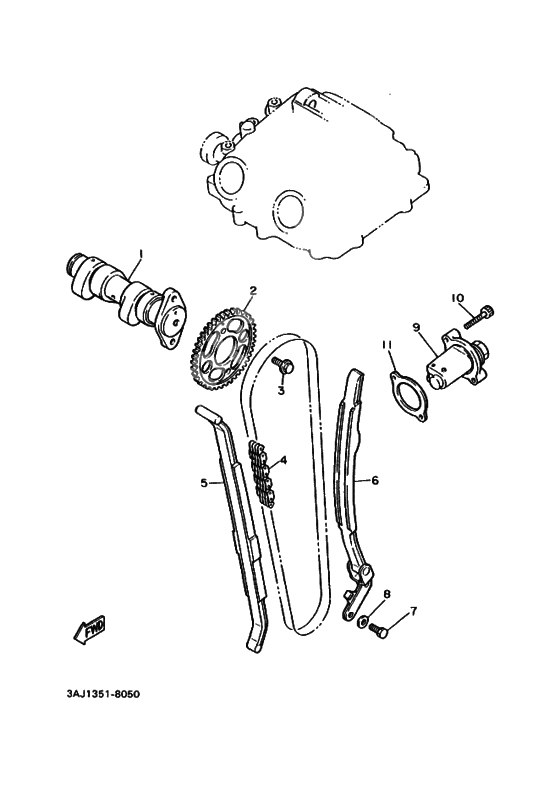 1
2
10
9
11
3
4
5
6
8
7
FWD
3AJ1351-8050