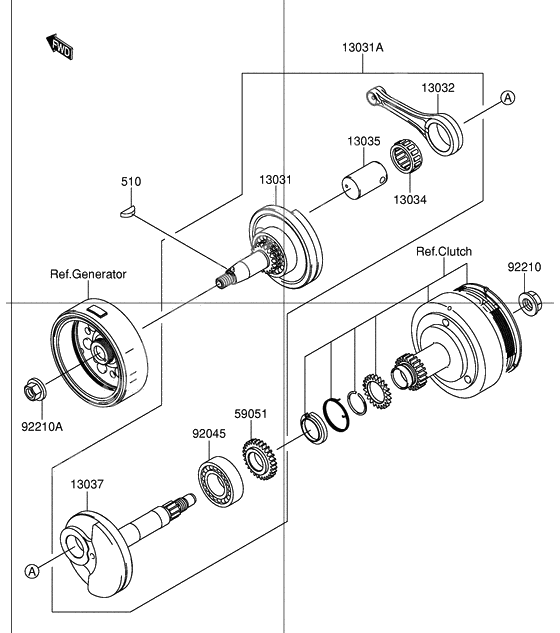 FWD

13031A

13032

A

13035

13034

510

13031

Ref.Clutch

92210

Ref.Generator

92210A

59051

92045

13037

A