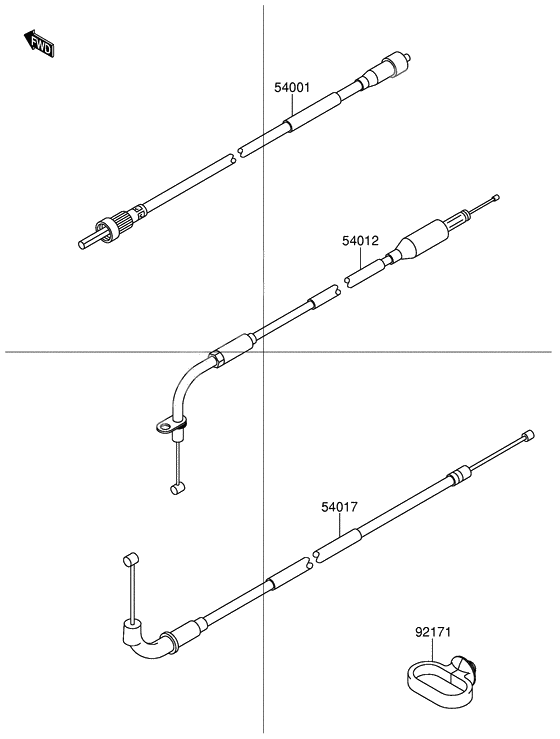 FWD

54001

54012

54017

92171