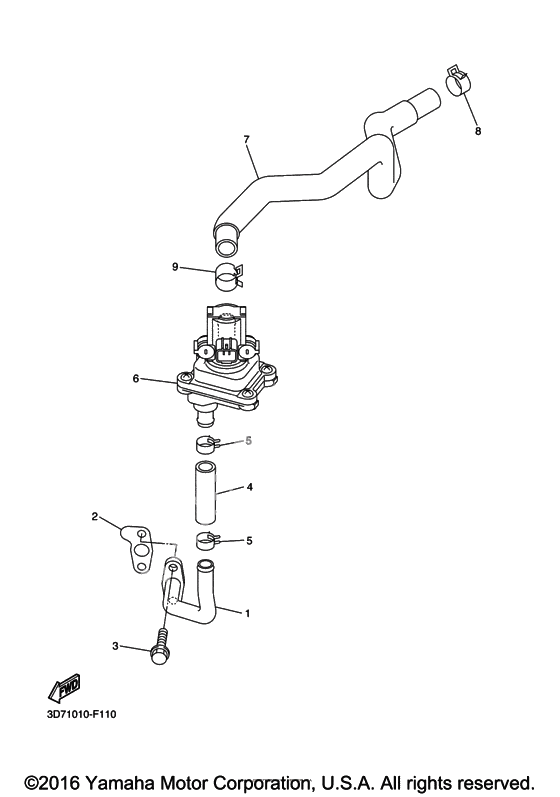 8

7

9

6

5

4

2

5

1

3

FWD

3D71010-F110

©2016 Yamaha Motor Corporation, U.S.A. All rights reserved.