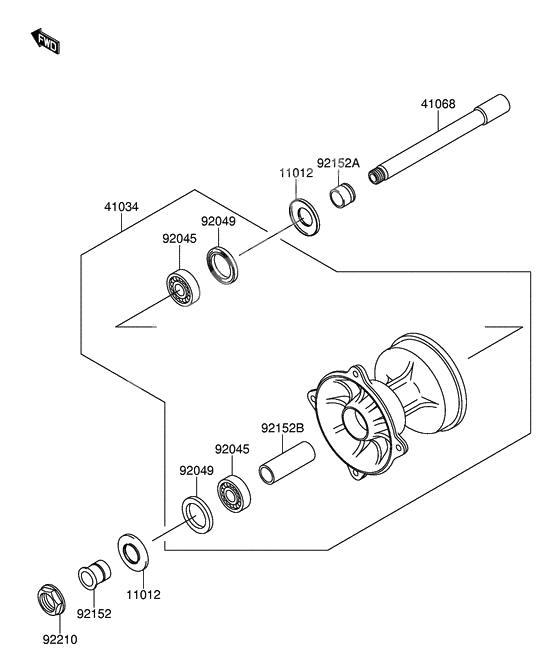 FWD

41068

92152A

11012

41034

92049

92045

92152B

92045

92049

11012

92152

92210