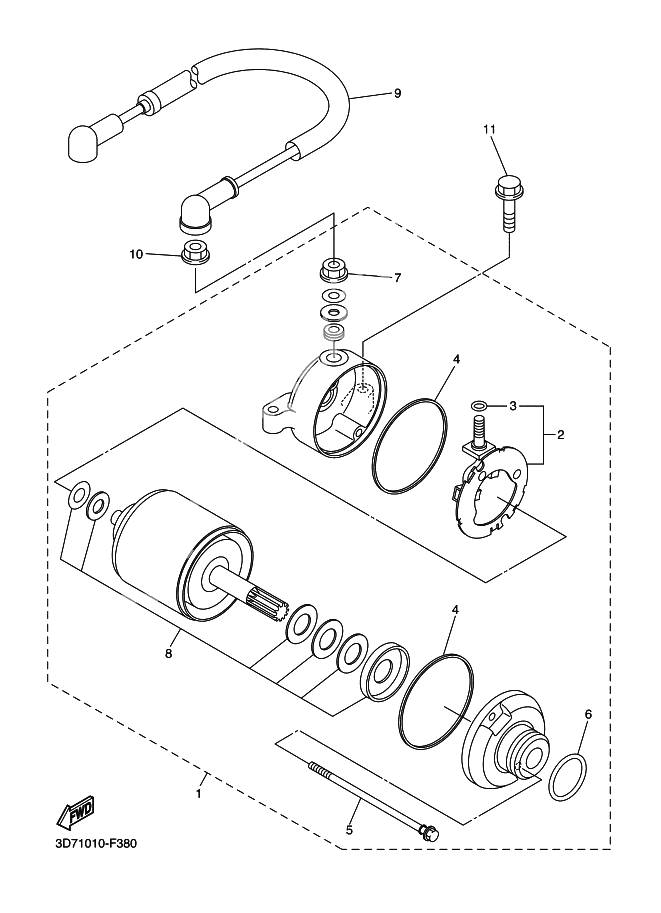 9

11

10

7

4

3

2

8

4

6

1

5

FWD

3D71010-F380