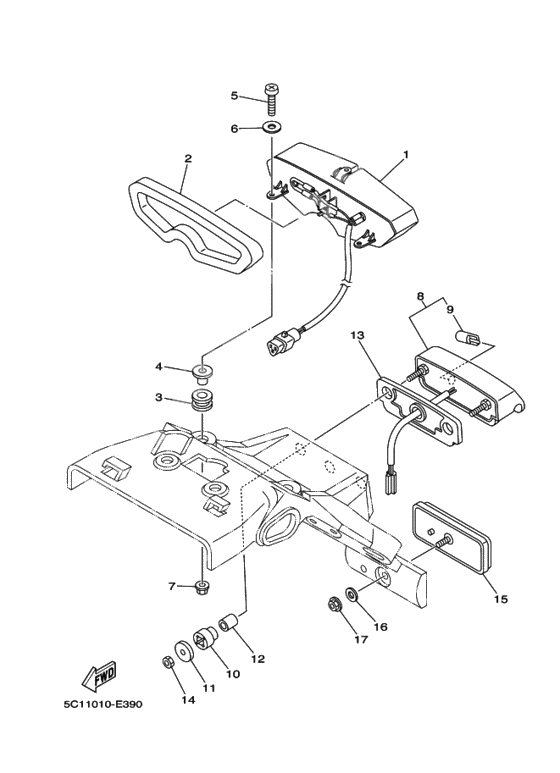 5
6
2
1
8
9
13
4
3
7
15
16
17
12
10
11
14
FWD
5C11010-E390