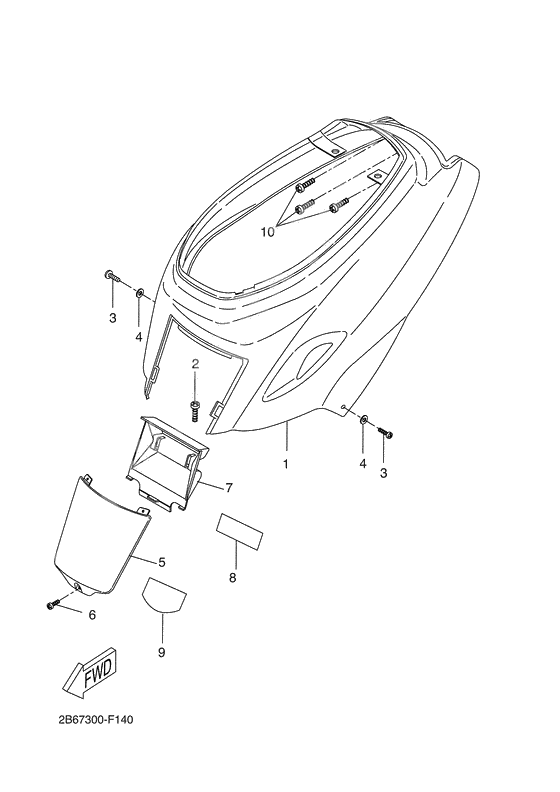 10
3
4
2
1
4
3
7
5
8
6
9
FWD
2B67300-F140