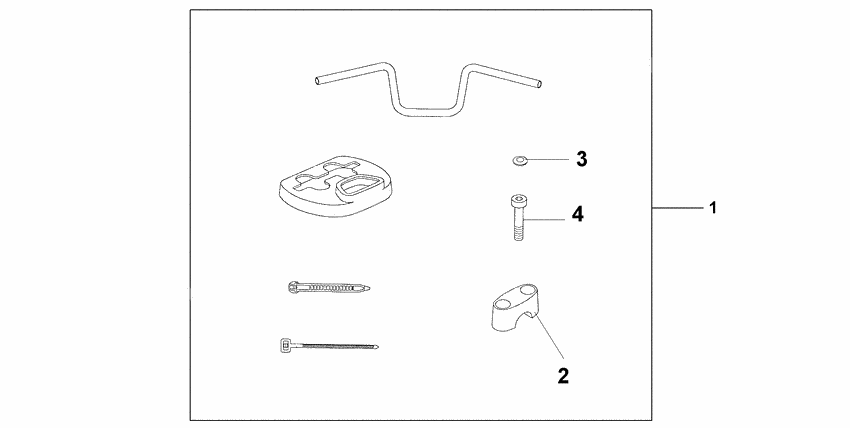 3
4
1
2