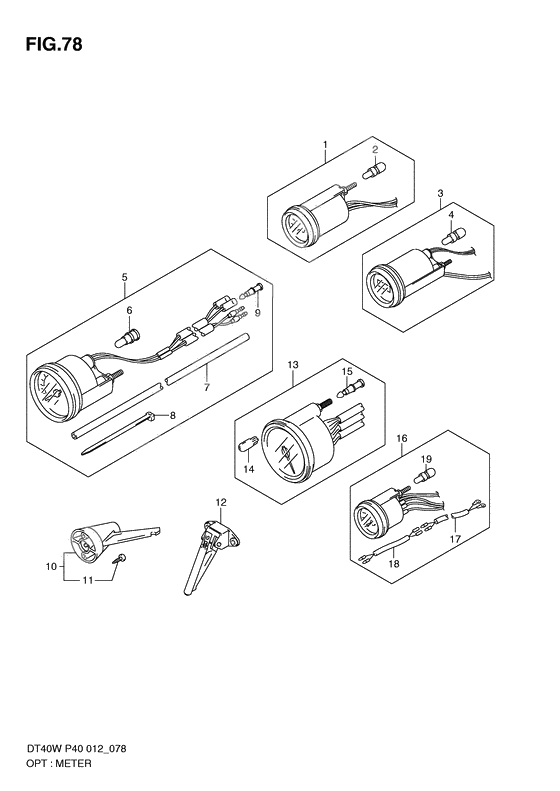 FIG.78

1
2
3
4
5
6
9
7
8
13
15
14
16
19
17
18
12
10
11

DT40W P40 012_078
OPT : METER