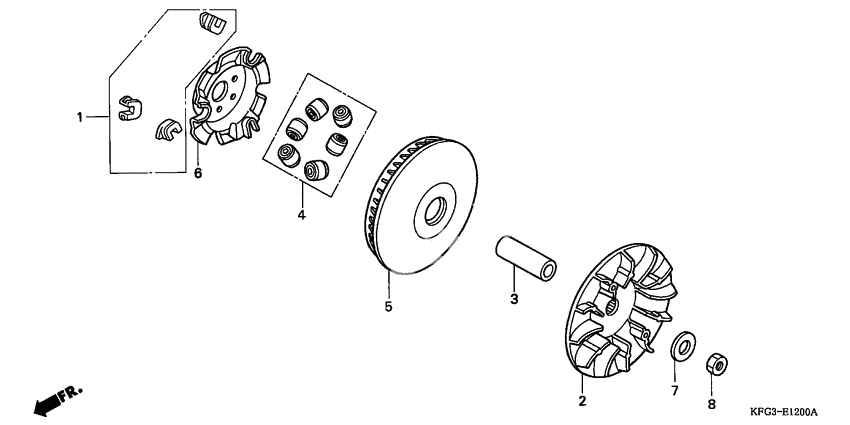 1
6
4
5
3
2
7
8
FR.
KFG3-E1200A