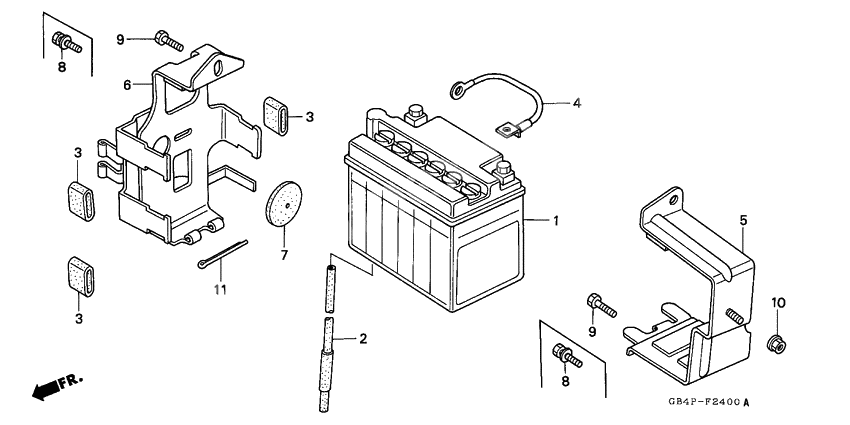 8
9
6
3
3
3
7
11
4
1
2
5
9
10
8
FR.
GB4P-F2400 A