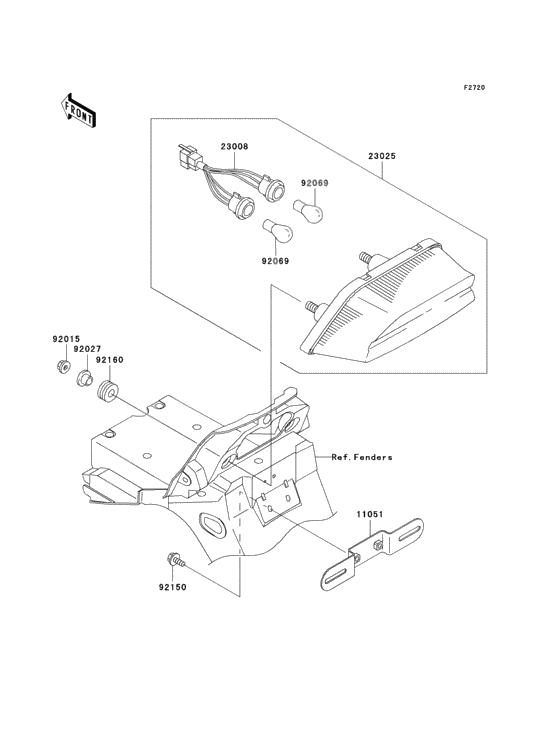 F2720

FRONT

23008

23025

92069

92069

92015

92027

92160

Ref. Fenders

11051

92150