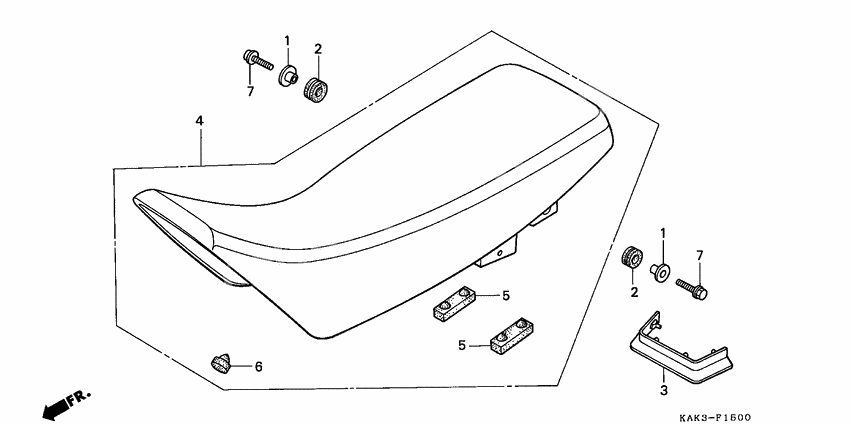 1
2
7
4
1
7
2
5
5
6
3
FR.
KAK3-F1600