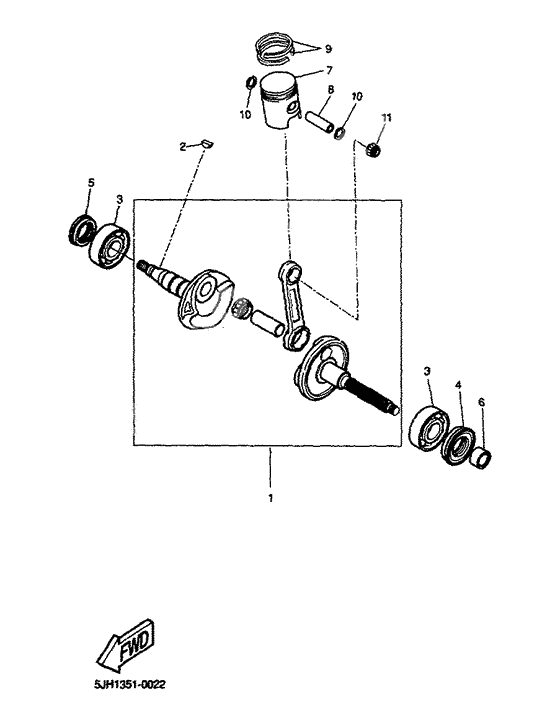 9
7
8
10
10
11
2
5
3
3
4
6
1
FWD
5JH1351-0022