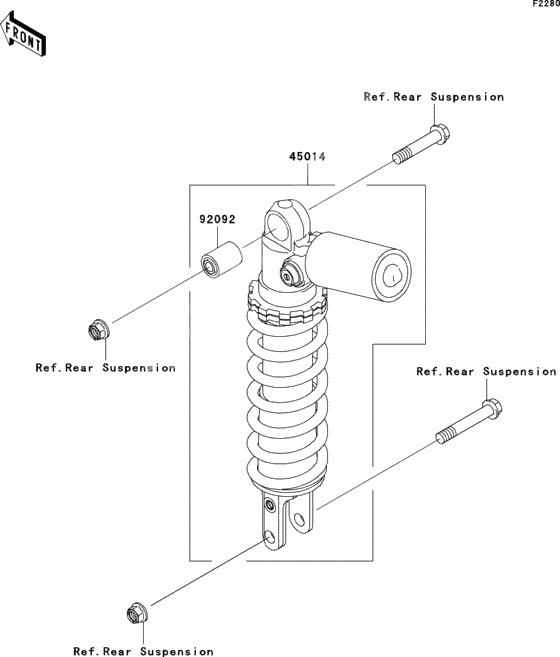 F2280

FRONT

Ref.Rear Suspension

45014

92092

Ref.Rear Suspension

Ref.Rear Suspension

Ref.Rear Suspension