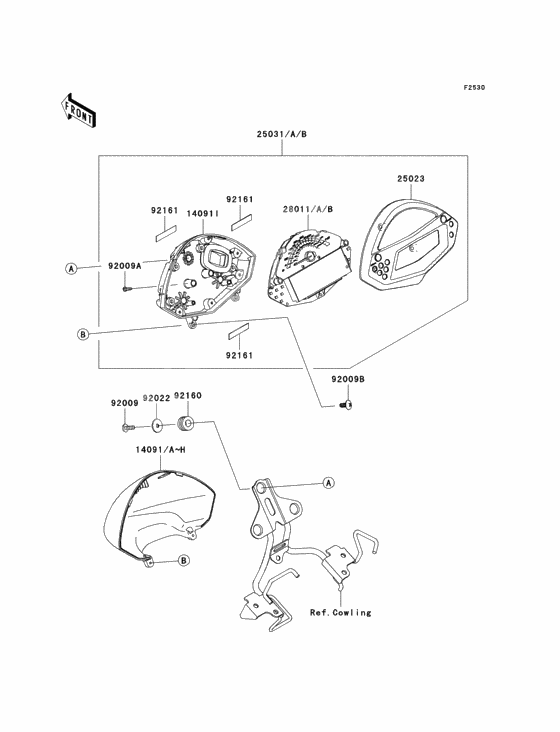 F2530

FRONT

25031/A/B

25023

92161
14091I
92161
28011/A/B

A
92009A

B

92161

92009B

92009
92022
92160

14091/A~H

A

B

Ref.Cowling