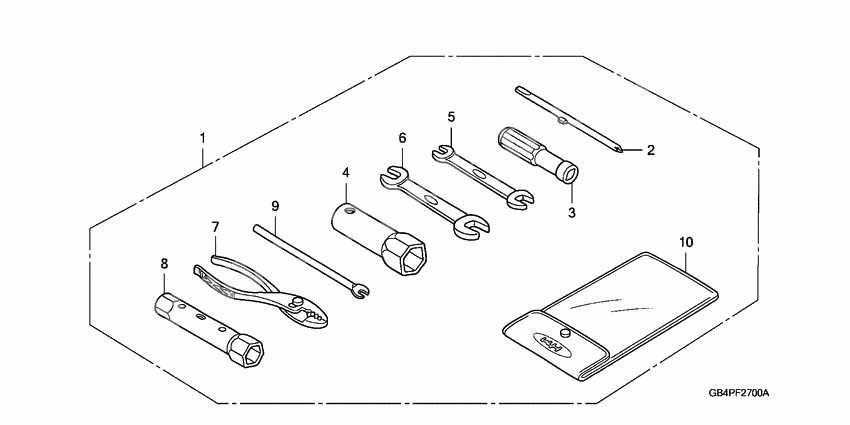 1
2
3
4
5
6
7
8
9
10
GB4PF2700A