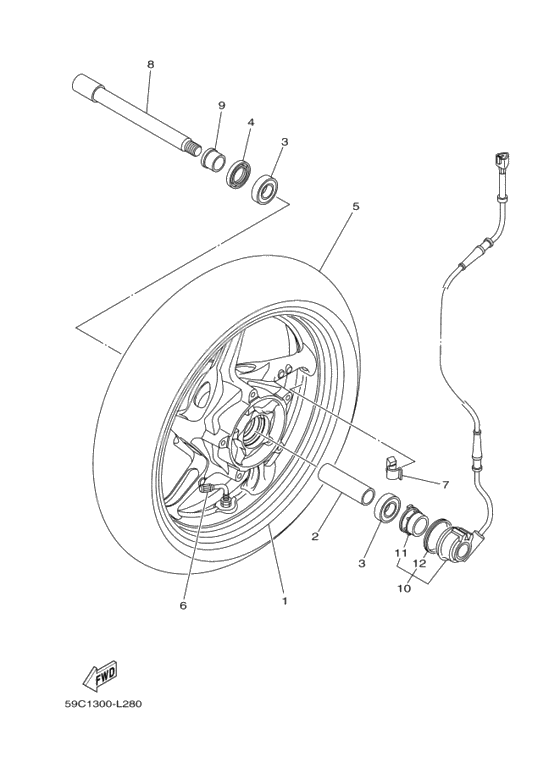 8
9
4
3
5
7
2
3
11
12
10
6
1
FWD
59C1300-L280