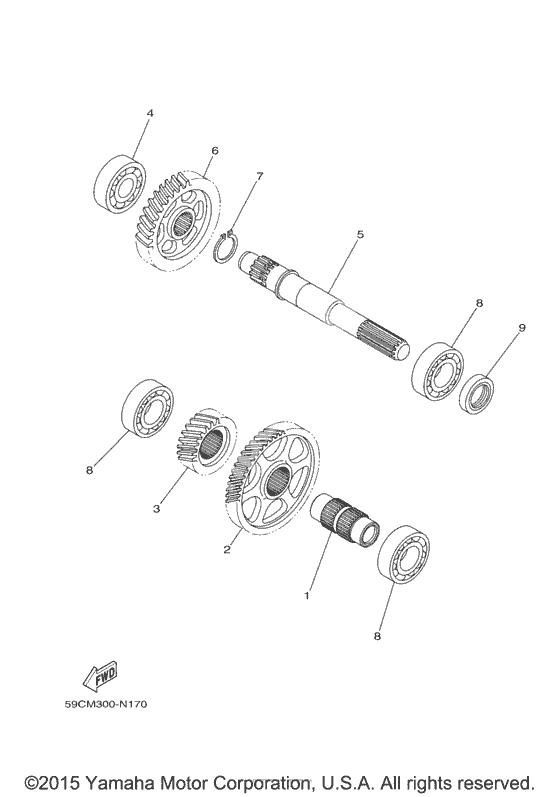 4
6
7
5
8
9
8
3
2
1
8
FWD
59CM300-N170
©2015 Yamaha Motor Corporation, U.S.A. All rights reserved.