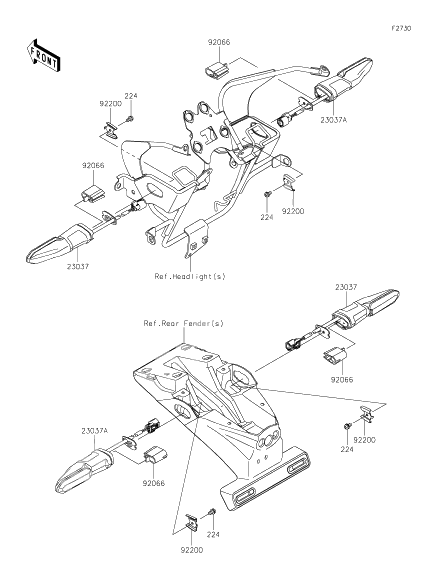 F2730

FRONT

92066

224
92200

23037A

92066

224
92200

23037

Ref.Headlight(s)

23037

Ref.Rear Fender(s)

92066

23037A

224
92200

92066

224

92200