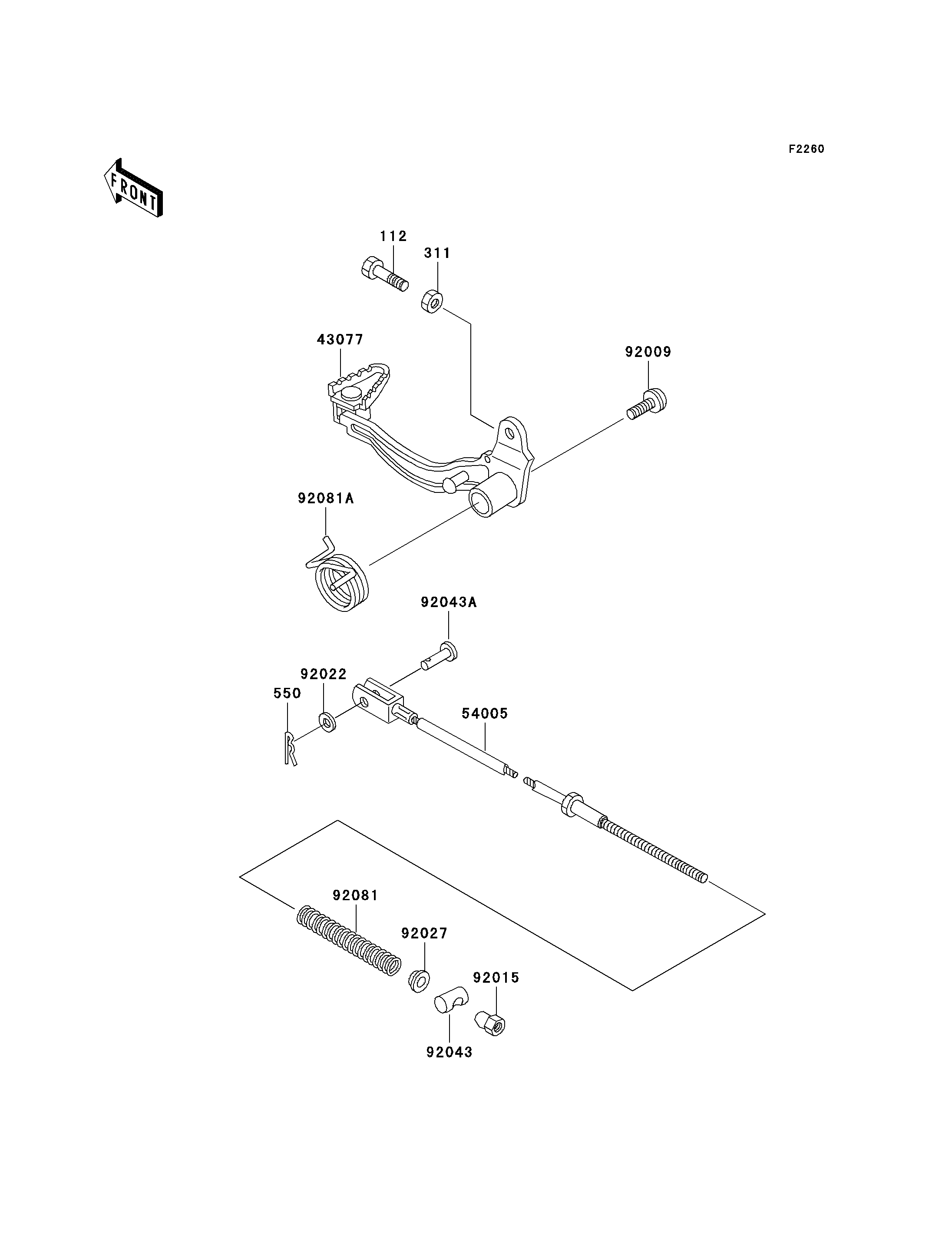 F2260

FRONT

112
311
43077
92009
92081A
92043A
92022
550
54005
92081
92027
92015
92043